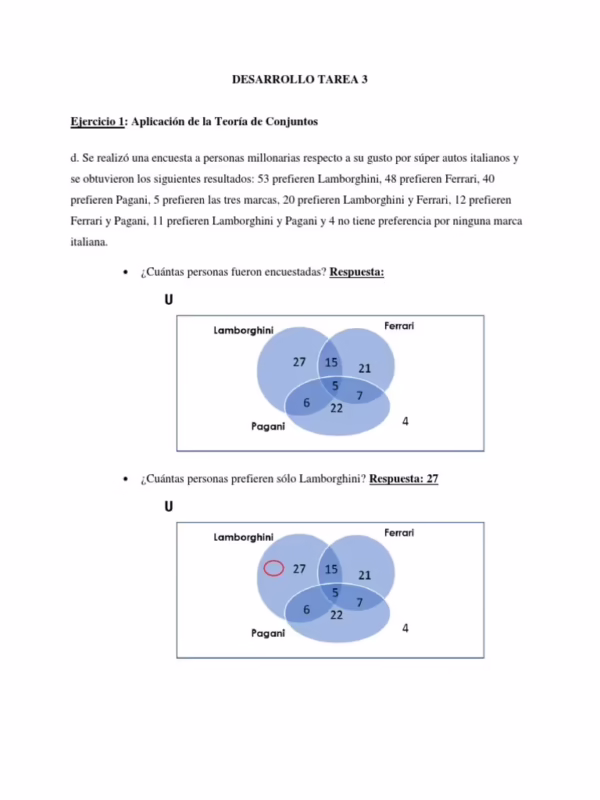 DESARROLLO TAREA 3

Ejercicio 1: Aplicación de la Teoría de Conjuntos

d. Se realizó una encuesta a personas millonarias respecto a su gusto por súper autos italianos y se obtuvieron los siguientes resultados: 53 prefieren Lamborghini, 48 prefieren Ferrari, 40 prefieren Pagani, 5 prefieren las tres marcas, 20 prefieren Lamborghini y Ferrari, 12 prefieren Ferrari y Pagani, 11 prefieren Lamborghini y Pagani y 4 no tiene preferencia por ninguna marca italiana.

• ¿Cuántas personas fueron encuestadas? Respuesta:

U

Lamborghini

Ferrari

27

15

21

5

7

6

22

Pagani

4

• ¿Cuántas personas prefieren sólo Lamborghini? Respuesta: 27

U

Lamborghini

Ferrari

27

15

21

5

7

6

22

Pagani

4